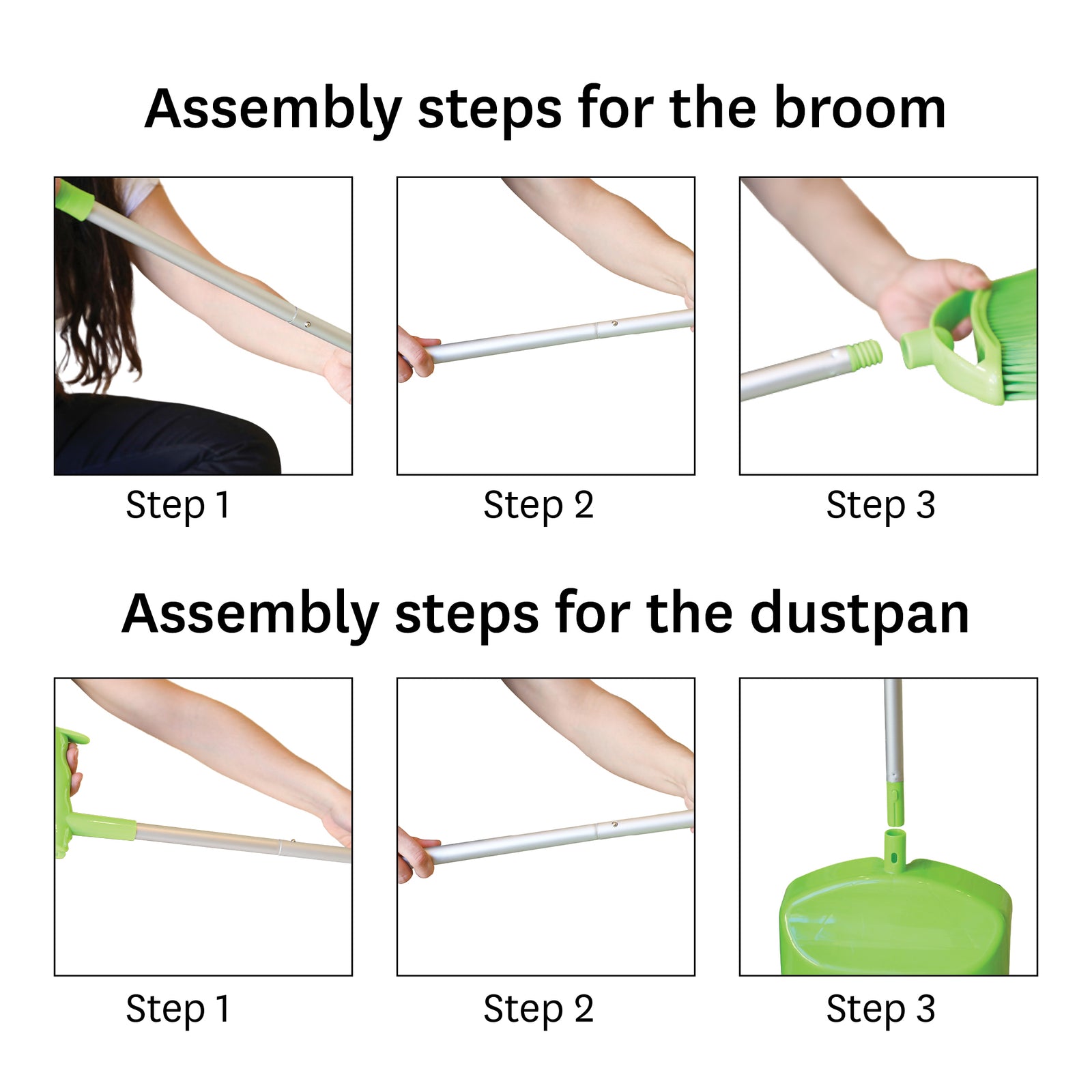 Assembly steps for the broom

Step 1

Step 2

Step 3

Assembly steps for the dustpan

Step 1

Step 2

Step 3